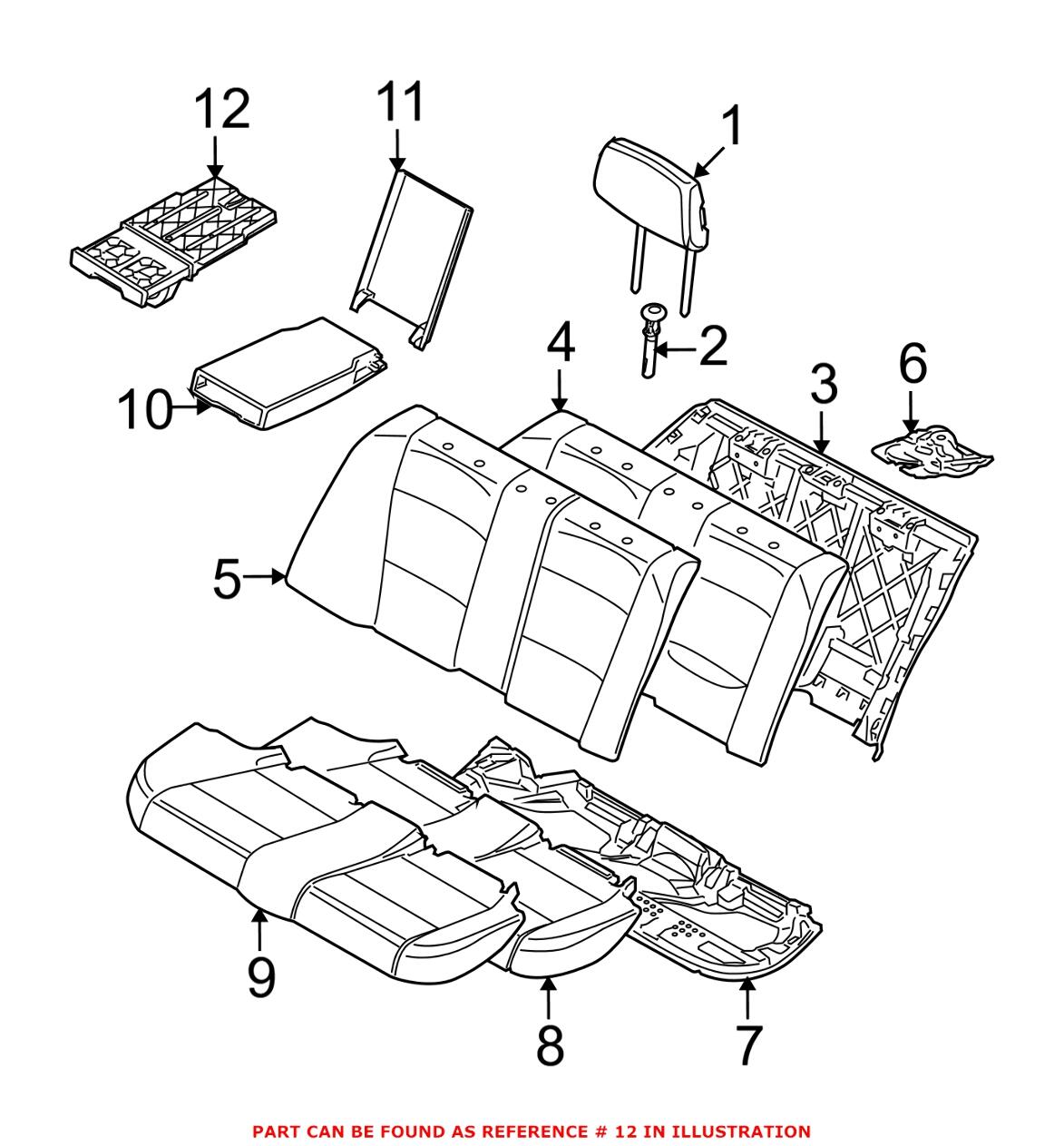 12
11
1
2
4
3
6
10
5
9
8
7
PART CAN BE FOUND AS REFERENCE # 12 IN ILLUSTRATION